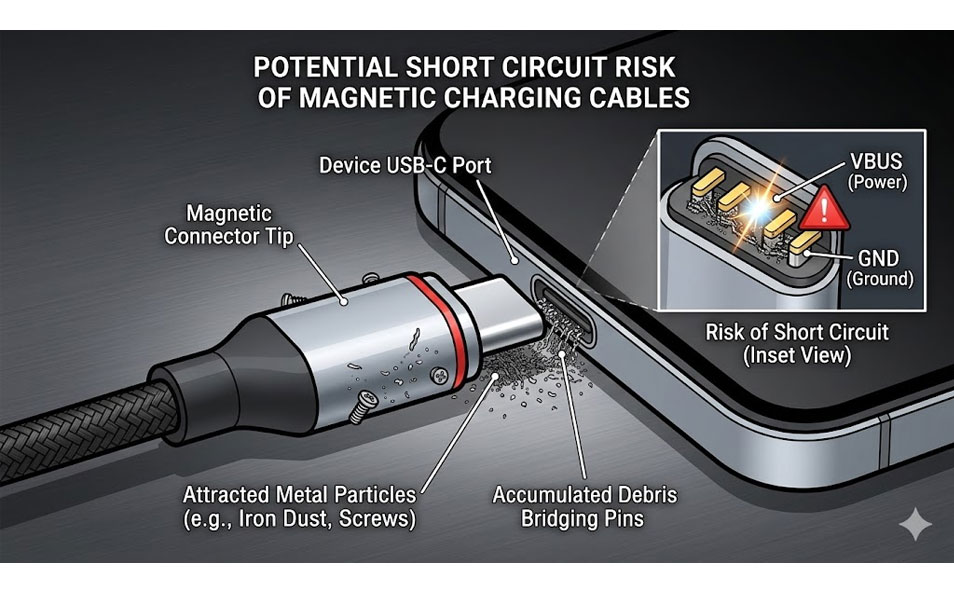 POTENTIAL SHORT CIRCUIT RISK OF MAGNETIC CHARGING CABLES

Device USB-C Port

Magnetic Connector Tip

VBUS (Power)

GND (Ground)

Risk of Short Circuit (Inset View)

Attracted Metal Particles (e.g., Iron Dust, Screws)

Accumulated Debris Bridging Pins